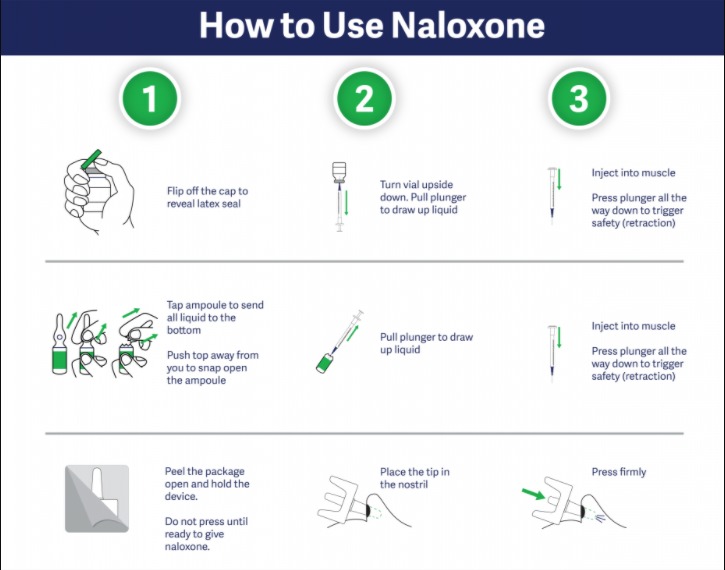 How to Use Naloxone

1

2

3

Flip off the cap to reveal latex seal

Turn vial upside down. Pull plunger to draw up liquid

Inject into muscle

Press plunger all the way down to trigger safety (retraction)

Tap ampoule to send all liquid to the bottom

Push top away from you to snap open the ampoule

Pull plunger to draw up liquid

Inject into muscle

Press plunger all the way down to trigger safety (retraction)

Peel the package open and hold the device.

Do not press until ready to give naloxone.

Place the tip in the nostril

Press firmly